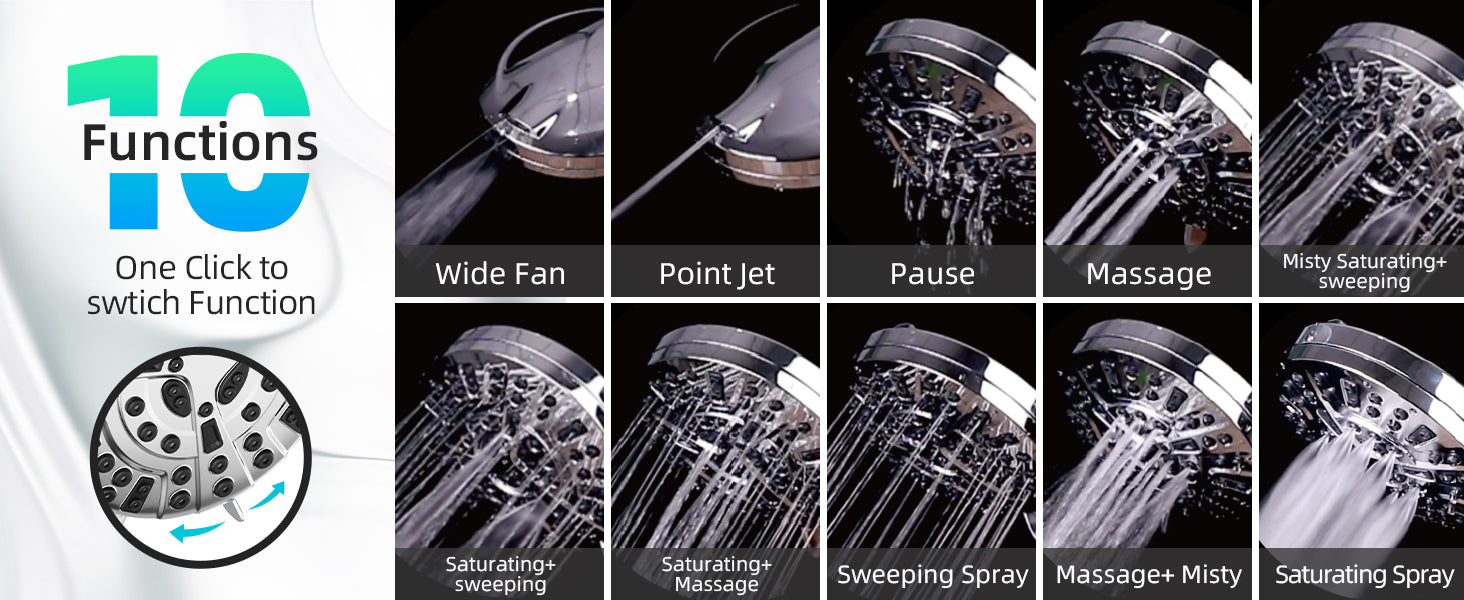 10 Functions

One Click to swtich Function

Wide Fan

Point Jet

Pause

Massage

Misty Saturating+ sweeping

Saturating+ sweeping

Saturating+ Massage

Sweeping Spray

Massage+ Misty

Saturating Spray